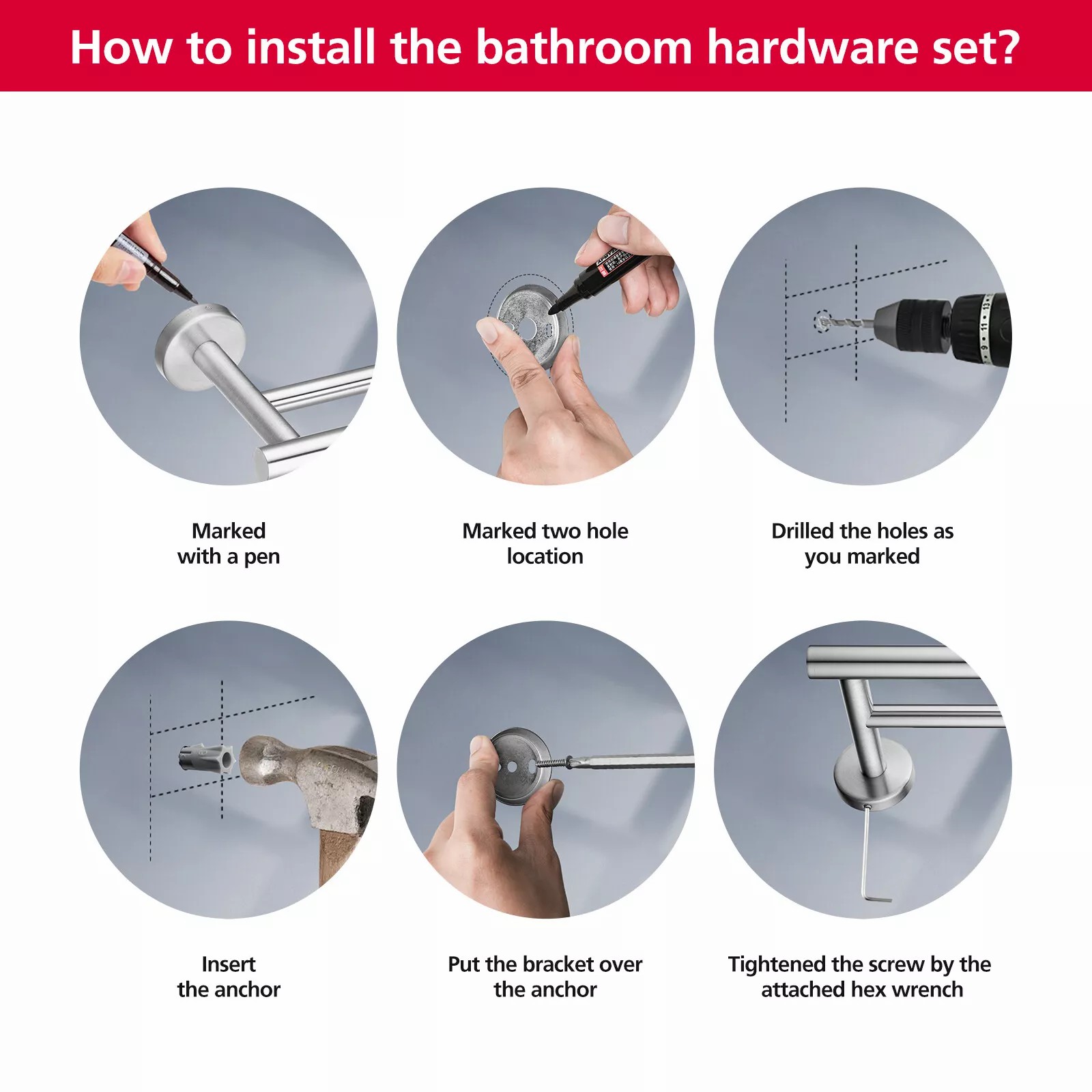 How to install the bathroom hardware set?

Marked with a pen

Marked two hole location

Drilled the holes as you marked

Insert the anchor

Put the bracket over the anchor

Tightened the screw by the attached hex wrench